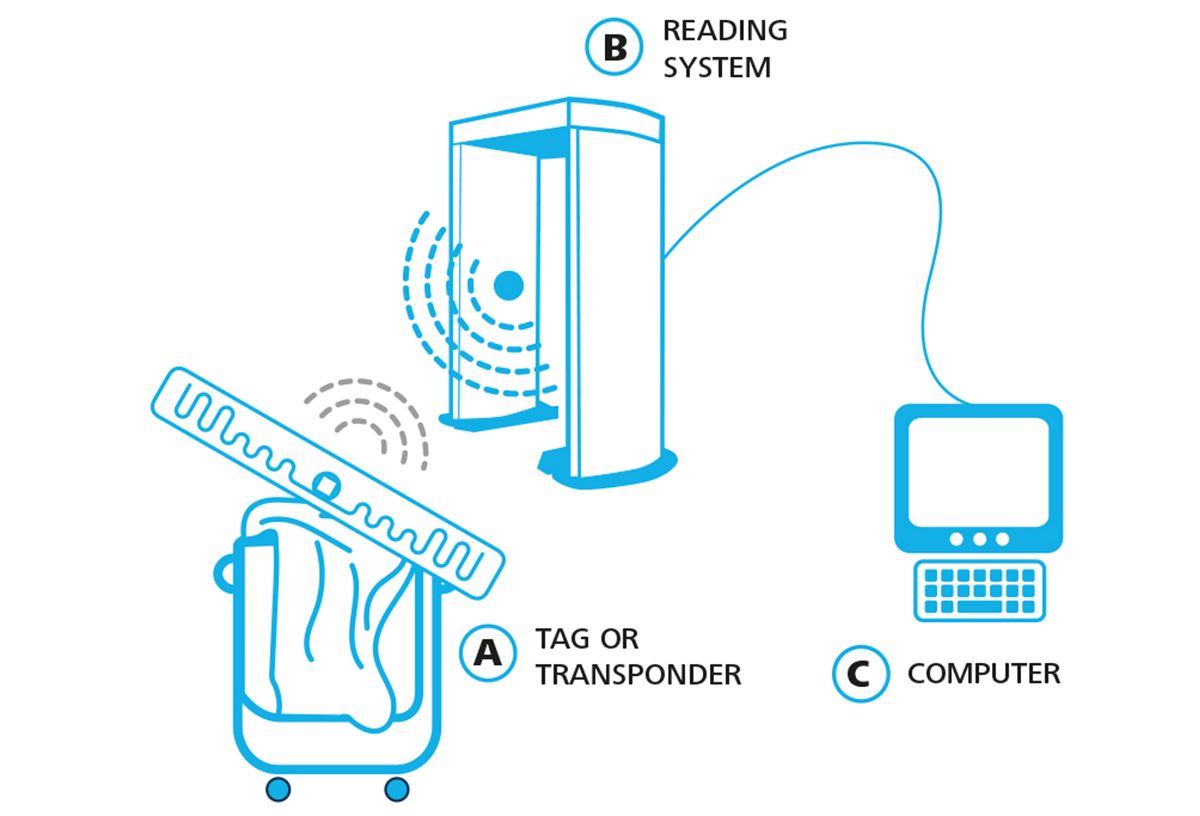 B READING SYSTEM

A TAG OR TRANSPONDER

C COMPUTER